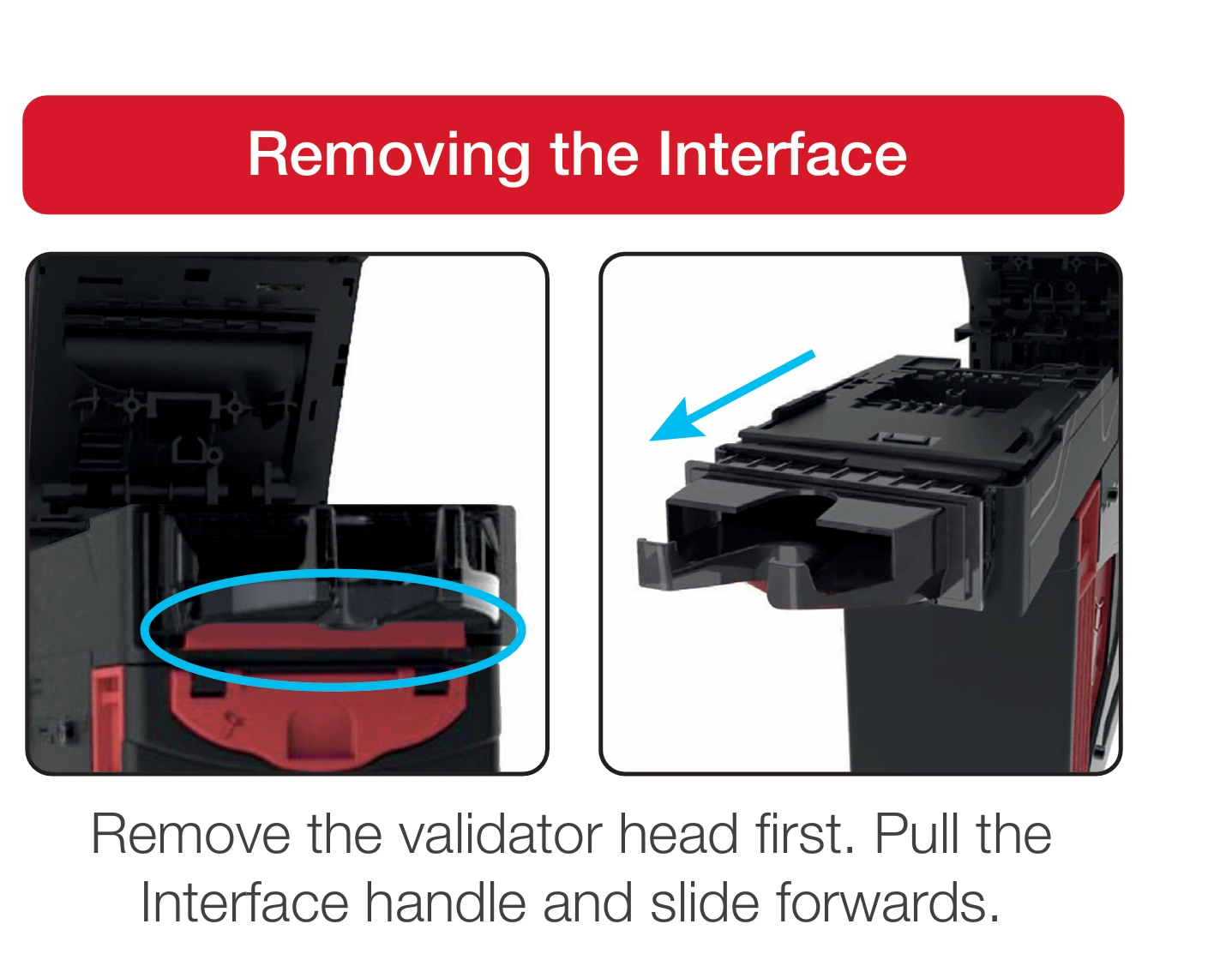 Removing the Interface

Remove the validator head first. Pull the Interface handle and slide forwards.